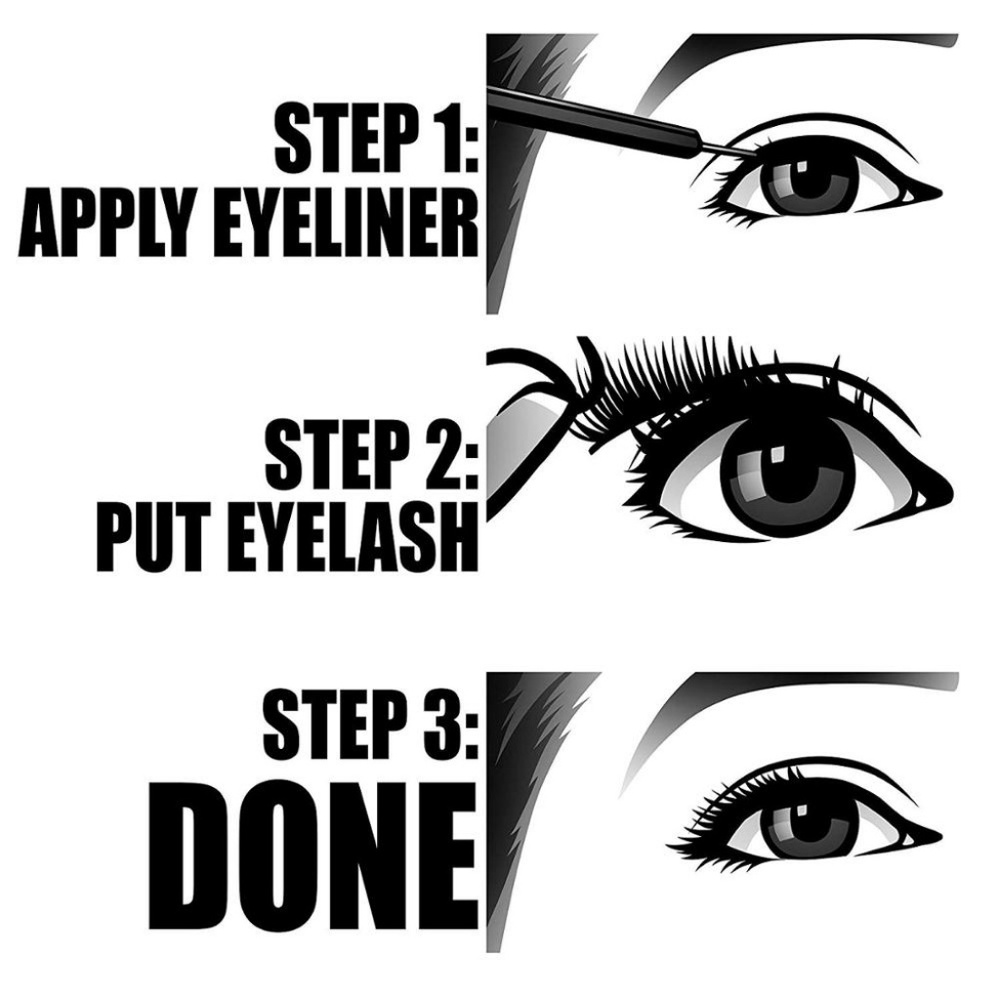 STEP 1:
APPLY EYELINER

STEP 2:
PUT EYELASH

STEP 3:
DONE